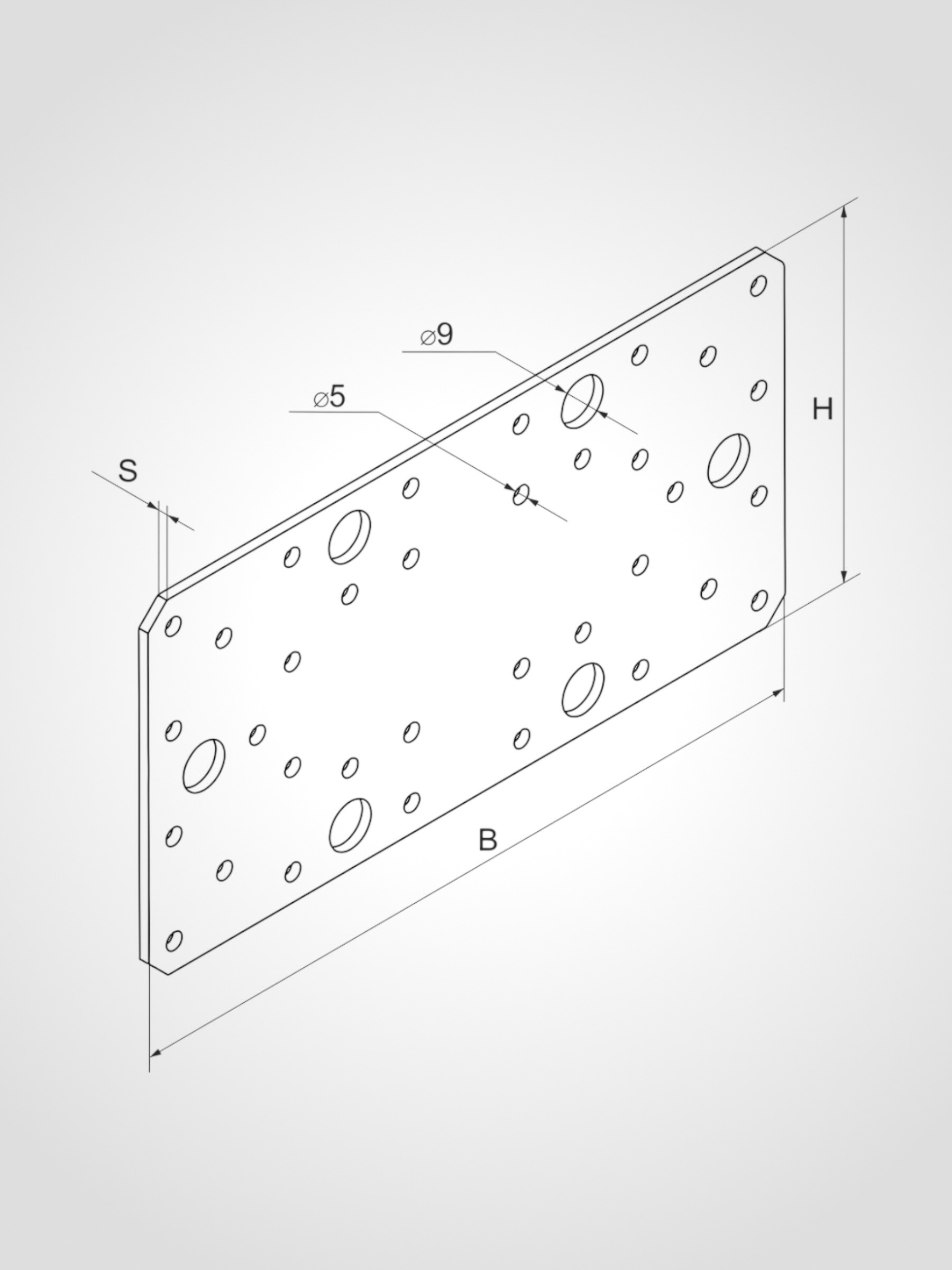 ⌀9

⌀5

S

H

B